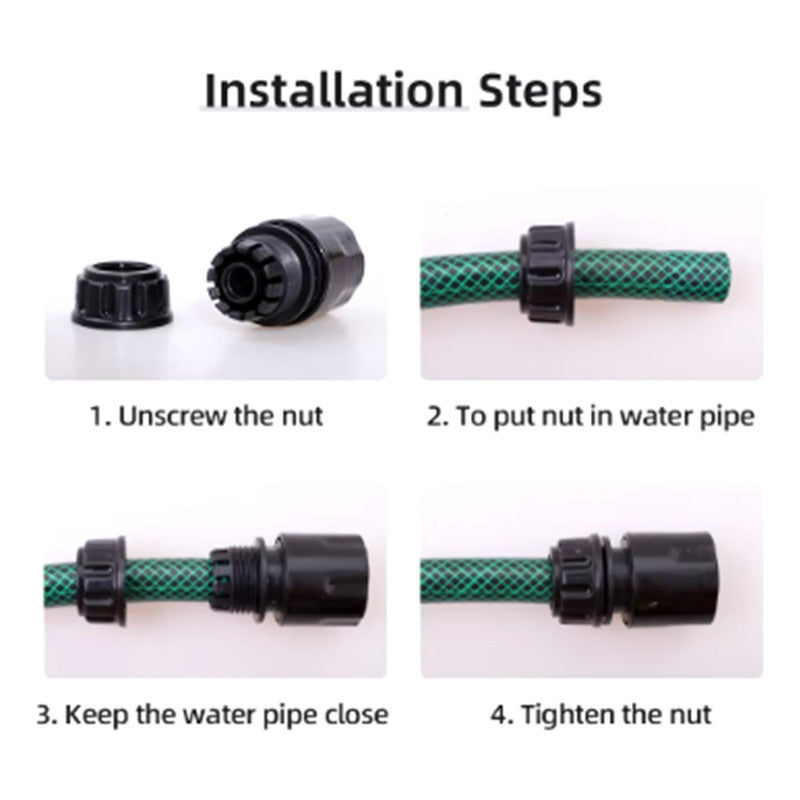 Installation Steps

1. Unscrew the nut

2. To put nut in water pipe

3. Keep the water pipe close

4. Tighten the nut