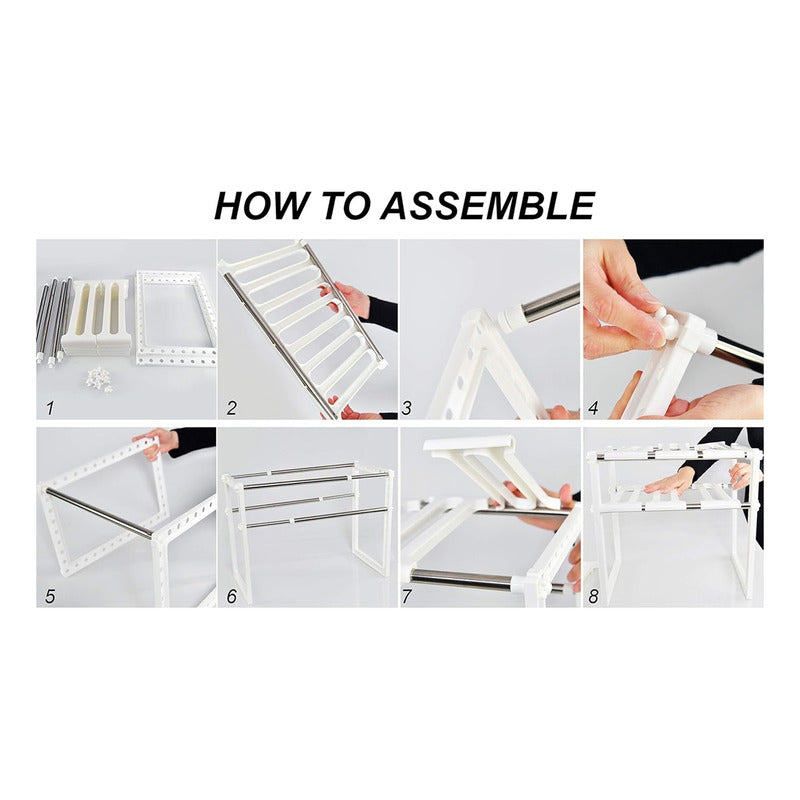 HOW TO ASSEMBLE

1

2

3

4

5

6

7

8