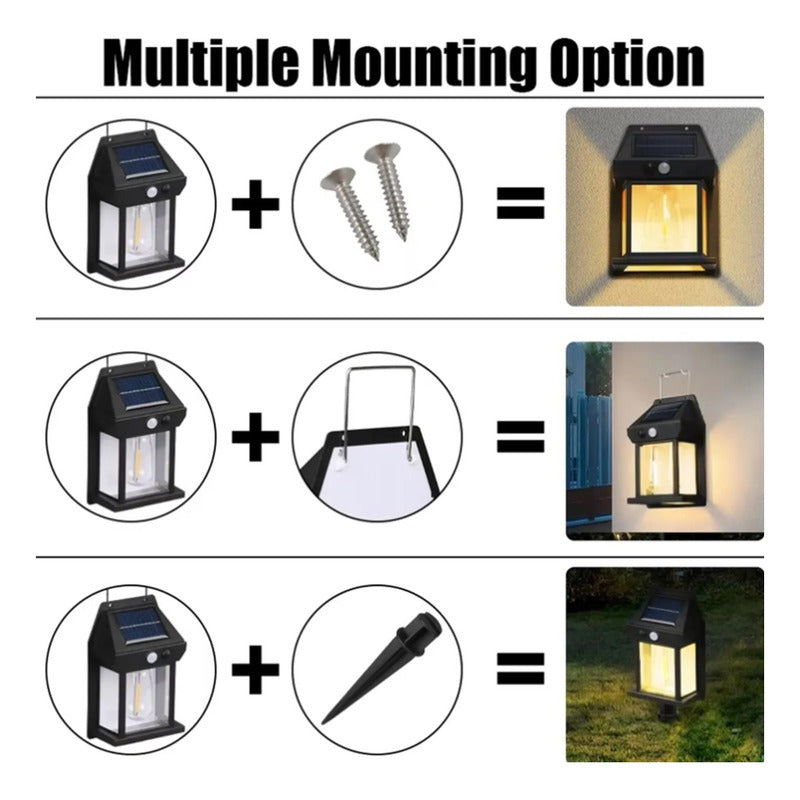 Multiple Mounting Option

+ =

+ =

+ =