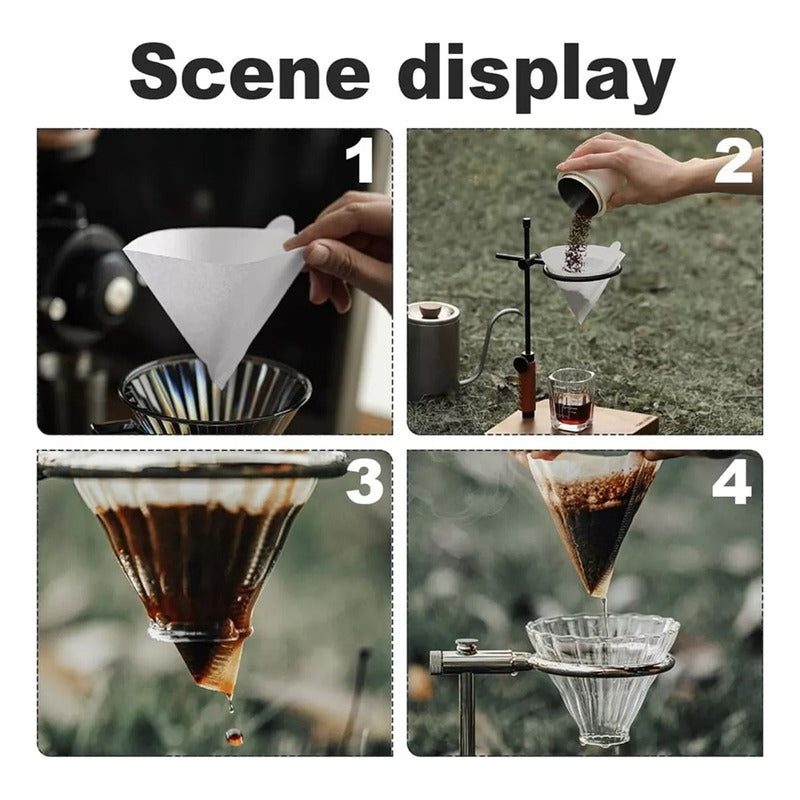 Scene display

1

2

3

4