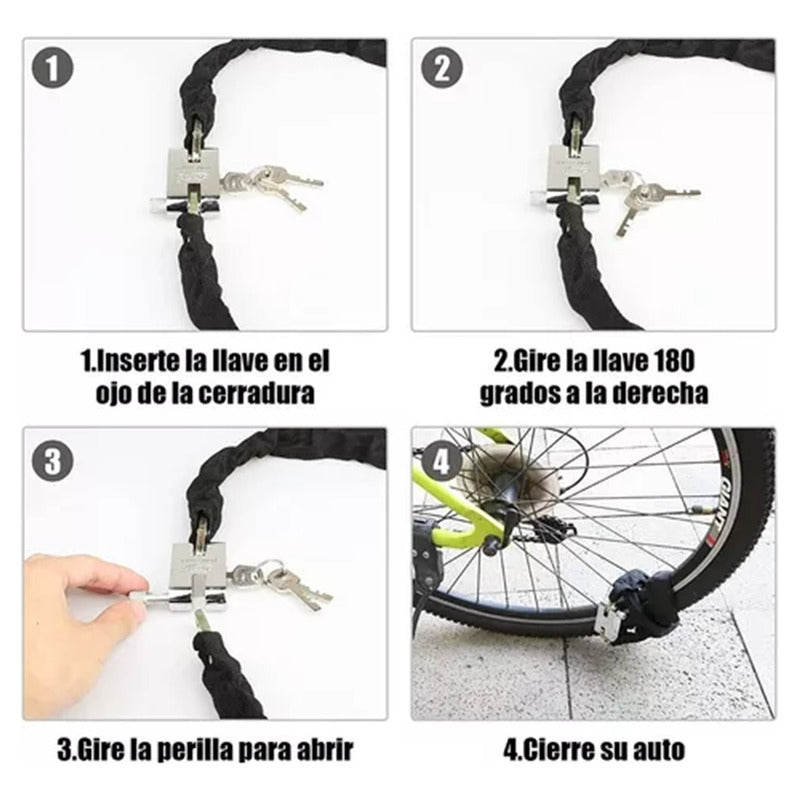 1

1.Inserte la llave en el ojo de la cerradura

2

2.Gire la llave 180 grados a la derecha

3

3.Gire la perilla para abrir

4

GIANT

4.Cierre su auto