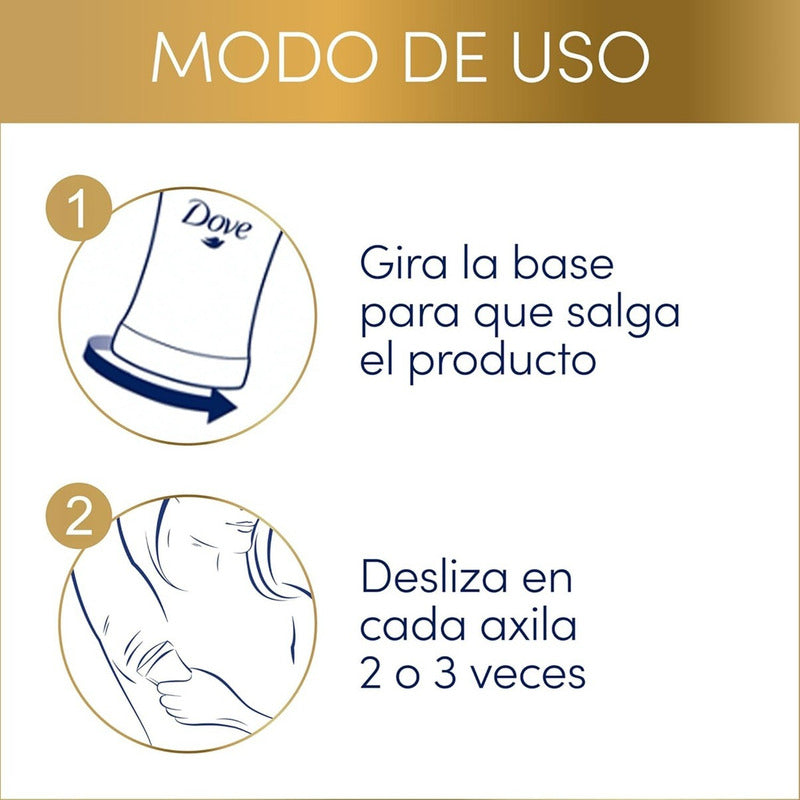 MODO DE USO

1

Dove

Gira la base para que salga el producto

2

Desliza en cada axila 2 o 3 veces