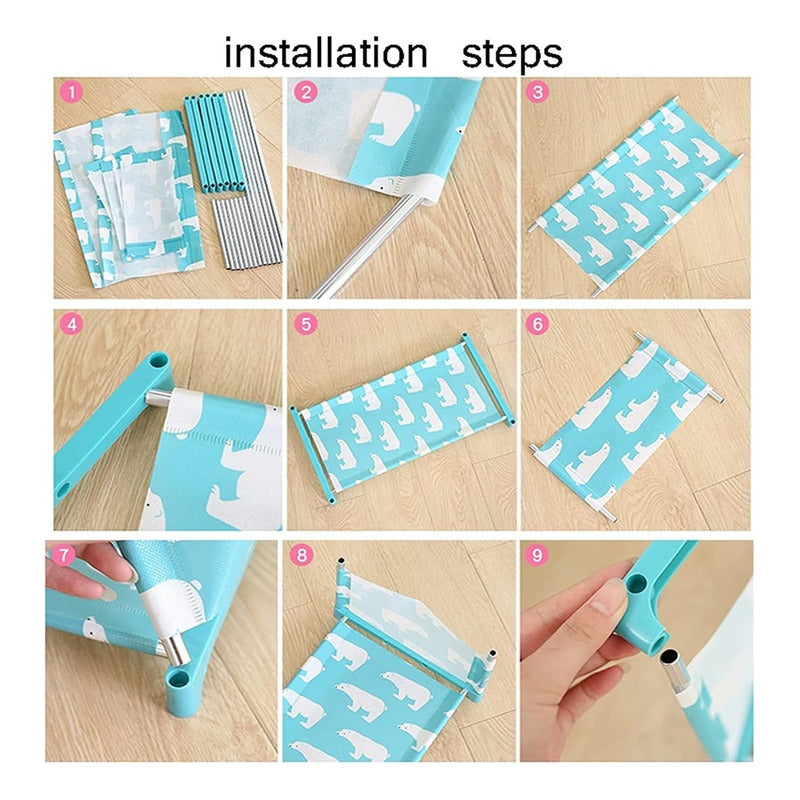 installation steps

1

2

3

4

5

6

7

8

9